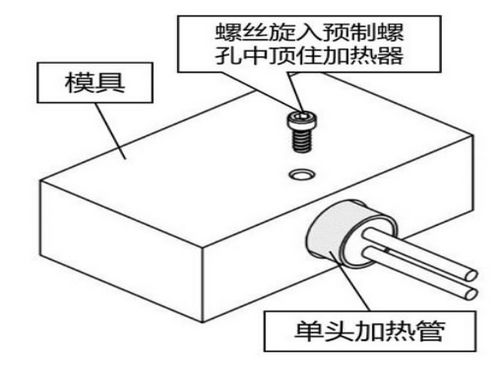 螺丝旋入预制螺孔中顶住加热器

模具

单头加热管