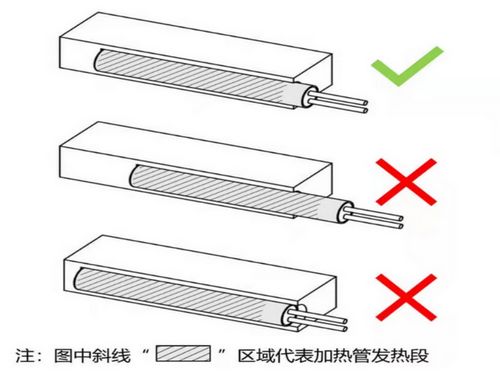 注：图中斜线“ ”区域代表加热管发热段