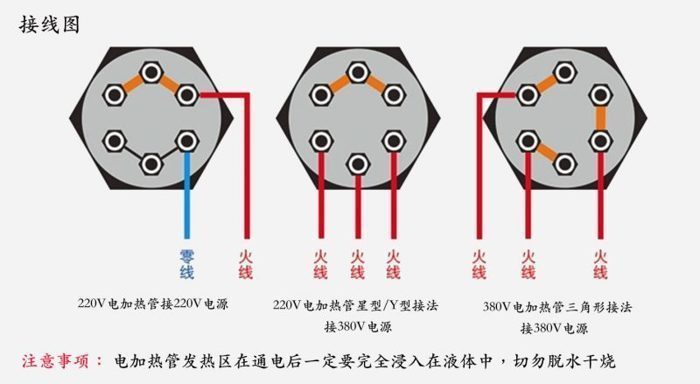 接线图

零线

火线

火线

火线

火线

火线

火线

火线

220V电加热管接220V电源

220V电加热管星型/Y型接法
接380V电源

380V电加热管三角形接法
接380V电源

注意事项： 电加热管发热区在通电后一定要完全浸入在液体中，切勿脱水干烧